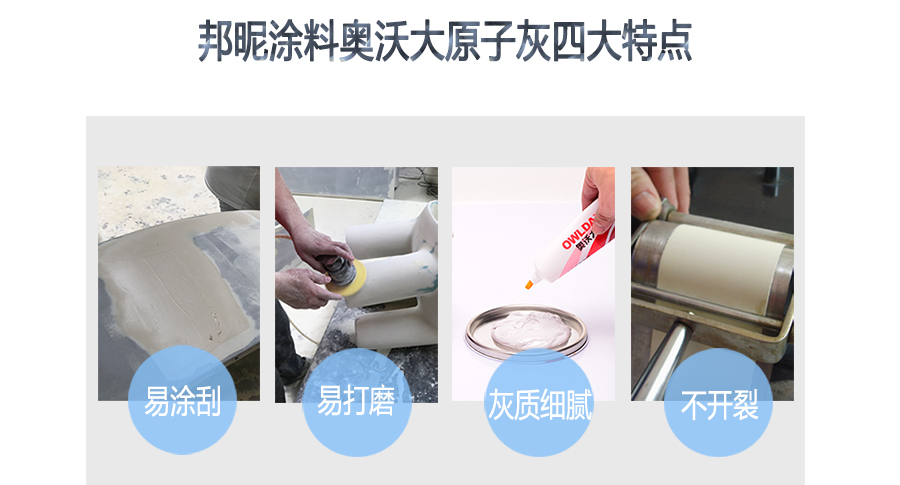 邦昵涂料奥沃大原子灰四大特点

OWLDA
奥沃

易涂刮

易打磨

灰质细腻

不开裂